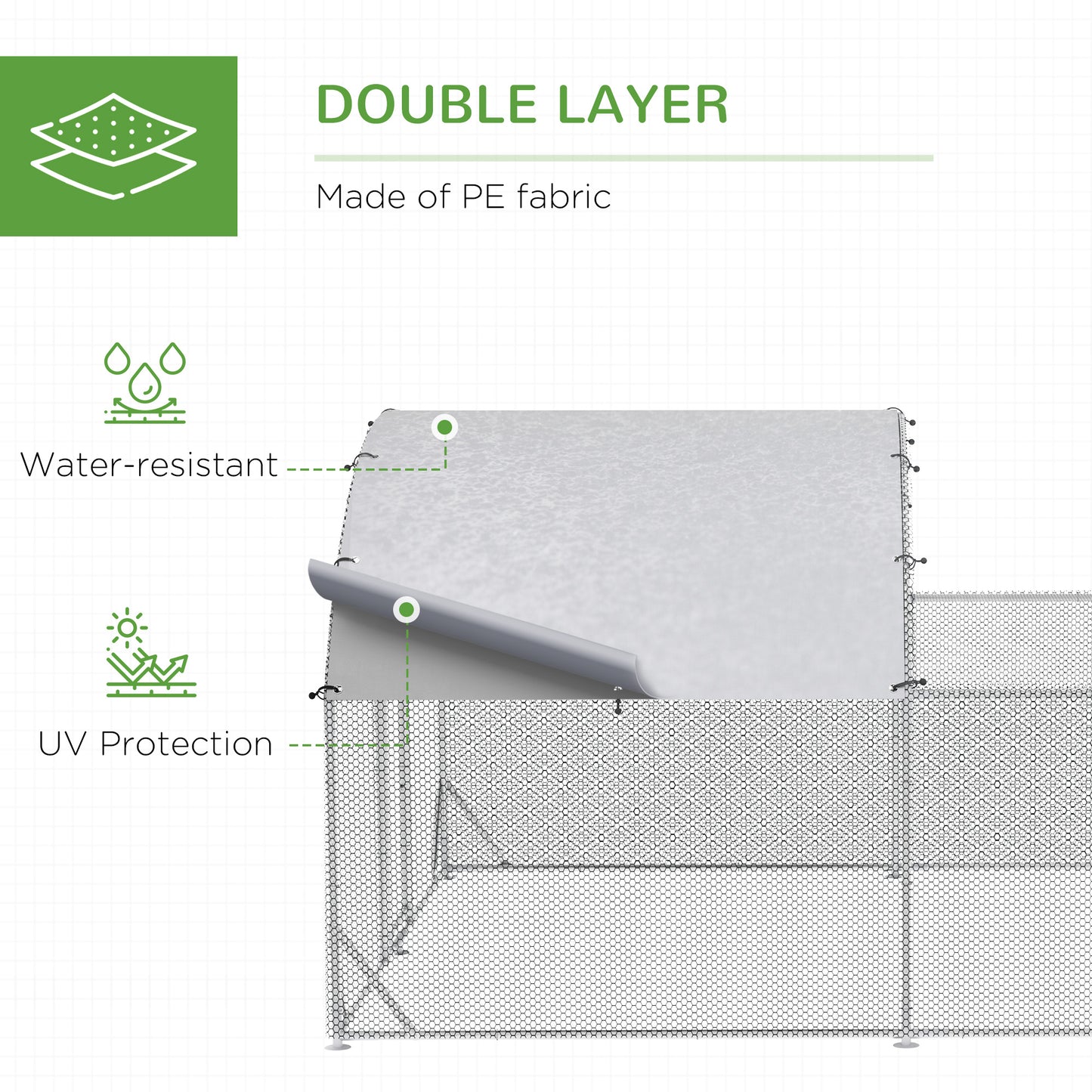 DOUBLE LAYER

Made of PE fabric

Water-resistant

UV Protection